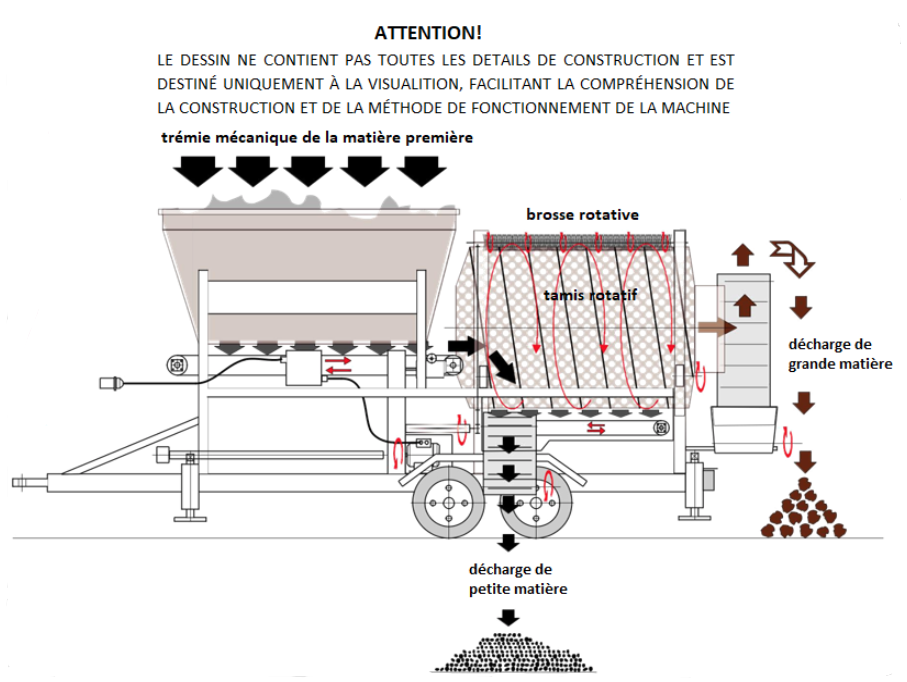 ATTENTION!

LE DESSIN NE CONTIENT PAS TOUTES LES DETAILS DE CONSTRUCTION ET EST DESTINÉ UNIQUEMENT À LA VISUALITION, FACILITANT LA COMPRÉHENSION DE LA CONSTRUCTION ET DE LA MÉTHODE DE FONCTIONNEMENT DE LA MACHINE

trémie mécanique de la matière première

brosse rotative

tamis rotatif

décharge de grande matière

décharge de petite matière